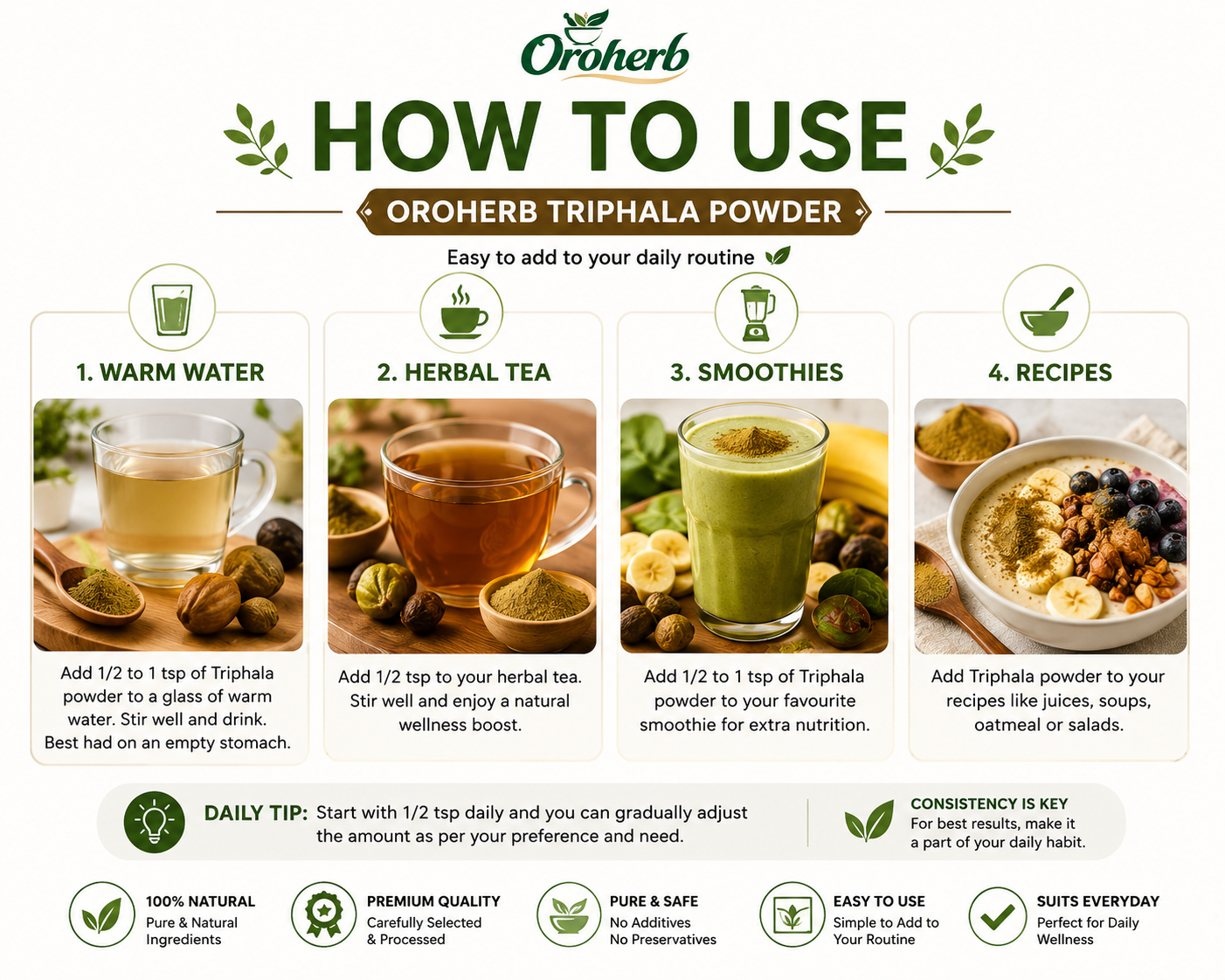 Oroherb

HOW TO USE

OROHERB TRIPHALA POWDER

Easy to add to your daily routine

1. WARM WATER

Add 1/2 to 1 tsp of Triphala powder to a glass of warm water. Stir well and drink. Best had on an empty stomach.

2. HERBAL TEA

Add 1/2 tsp to your herbal tea. Stir well and enjoy a natural wellness boost.

3. SMOOTHIES

Add 1/2 to 1 tsp of Triphala powder to your favourite smoothie for extra nutrition.

4. RECIPES

Add Triphala powder to your recipes like juices, soups, oatmeal or salads.

DAILY TIP: Start with 1/2 tsp daily and you can gradually adjust the amount as per your preference and need.

CONSISTENCY IS KEY
For best results, make it a part of your daily habit.

100% NATURAL
Pure & Natural Ingredients

PREMIUM QUALITY
Carefully Selected & Processed

PURE & SAFE
No Additives
No Preservatives

EASY TO USE
Simple to Add to Your Routine

SUITS EVERYDAY
Perfect for Daily Wellness